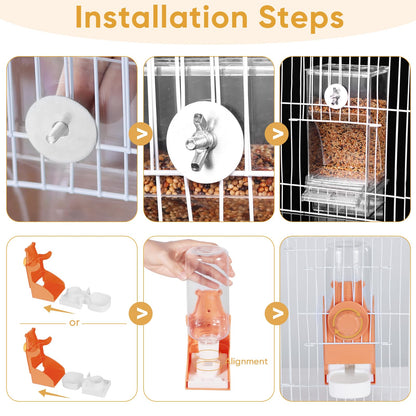 Installation Steps

>

>

or

>

alignment

>