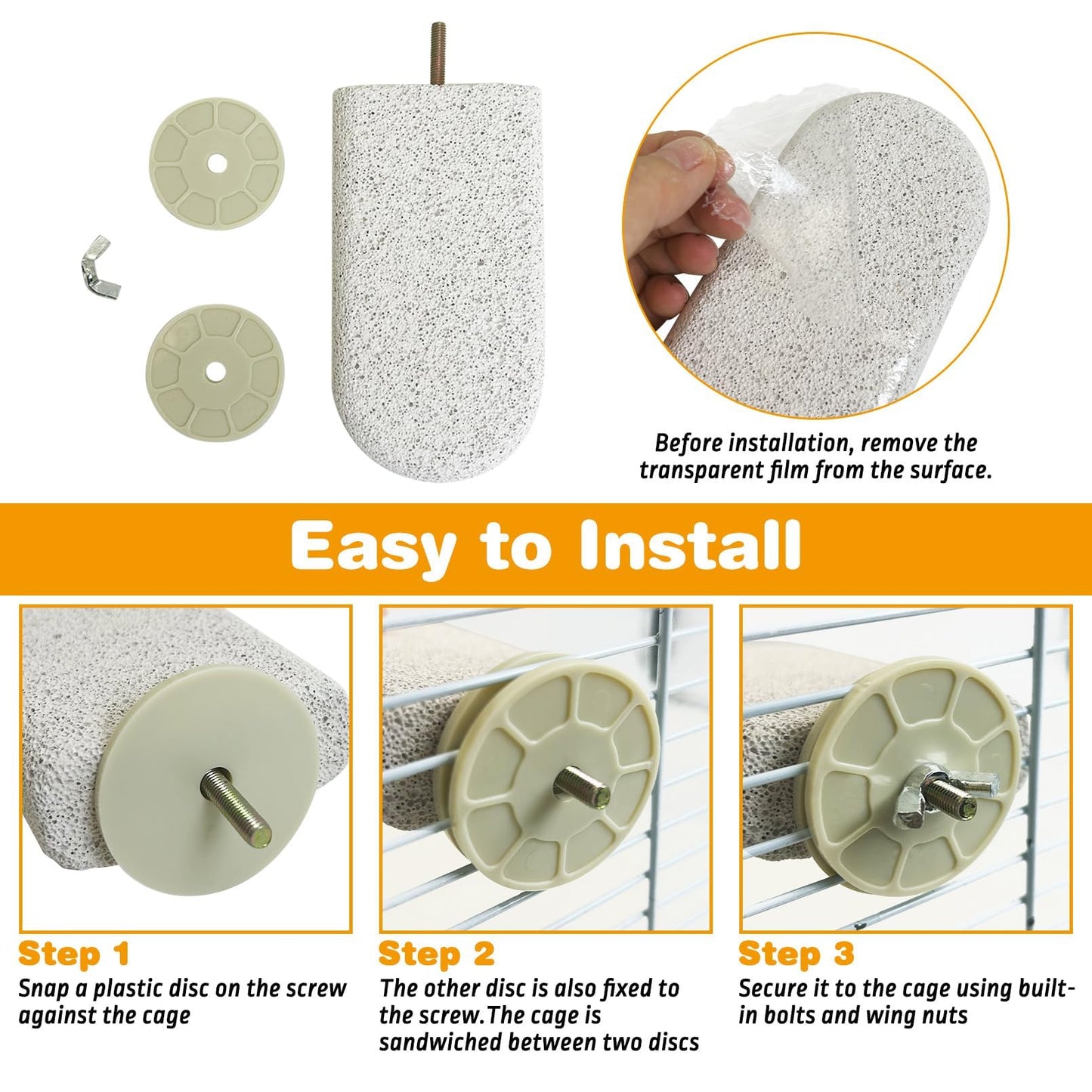 Before installation, remove the transparent film from the surface.

Easy to Install

Step 1
Snap a plastic disc on the screw against the cage

Step 2
The other disc is also fixed to the screw.The cage is sandwiched between two discs

Step 3
Secure it to the cage using built-in bolts and wing nuts